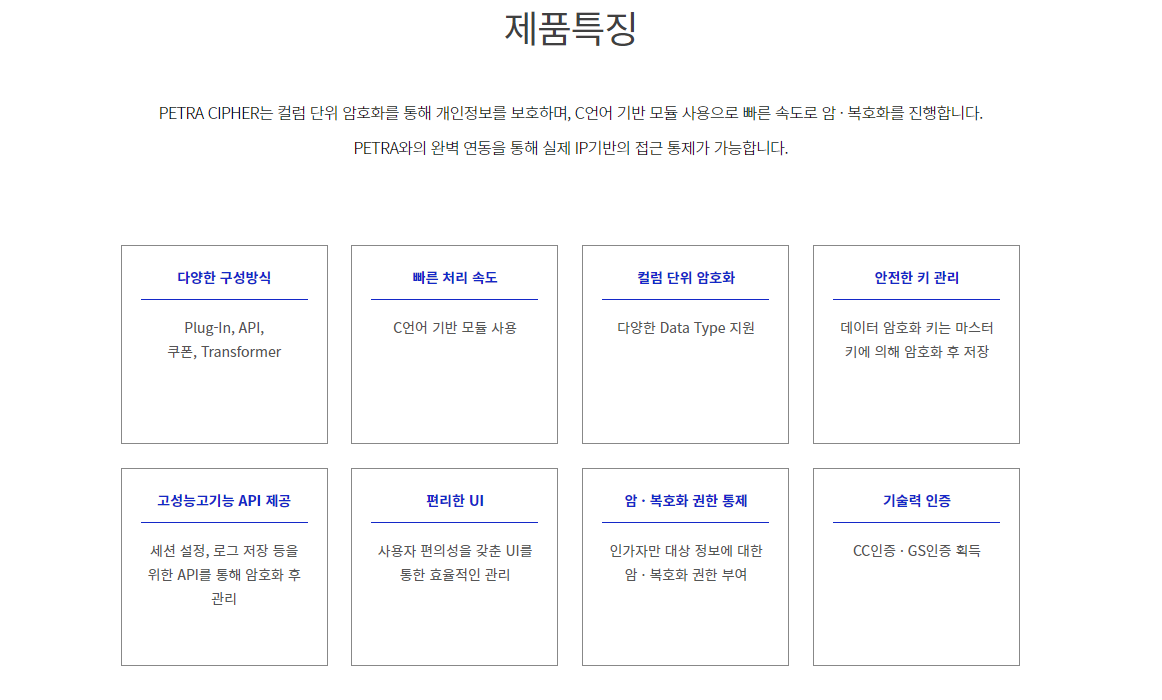 제품특징

PETRA CIPHER는 컬럼 단위 암호화를 통해 개인정보를 보호하며, C언어 기반 모듈 사용으로 빠른 속도로 암 · 복호화를 진행합니다.

PETRA와의 완벽 연동을 통해 실제 IP기반의 접근 통제가 가능합니다.

다양한 구성방식

Plug-In, API, 쿠폰, Transformer

빠른 처리 속도

C언어 기반 모듈 사용

컬럼 단위 암호화

다양한 Data Type 지원

안전한 키 관리

데이터 암호화 키는 마스터 키에 의해 암호화 후 저장

고성능고기능 API 제공

세션 설정, 로그 저장 등을 위한 API를 통해 암호화 후 관리

편리한 UI

사용자 편의성을 갖춘 UI를 통한 효율적인 관리

암 · 복호화 권한 통제

인가자만 대상 정보에 대한 암 · 복호화 권한 부여

기술력 인증

CC인증 · GS인증 획득